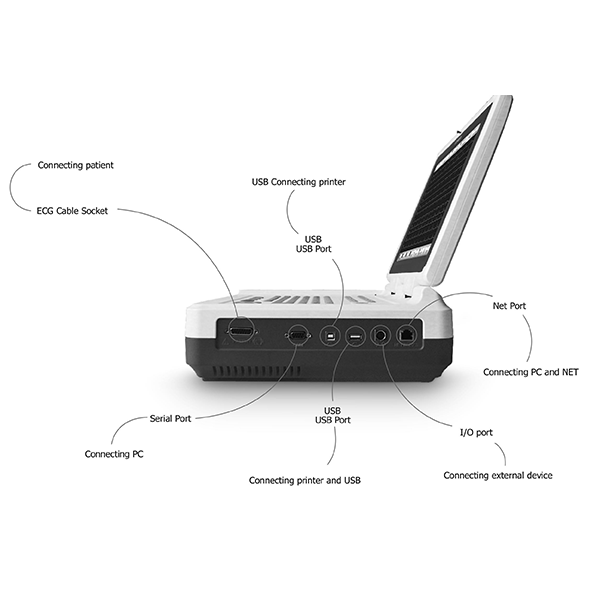 Connecting patient

ECG Cable Socket

USB Connecting printer

USB
USB Port

Net Port

Connecting PC and NET

Serial Port

Connecting PC

USB
USB Port

Connecting printer and USB

I/O port

Connecting external device